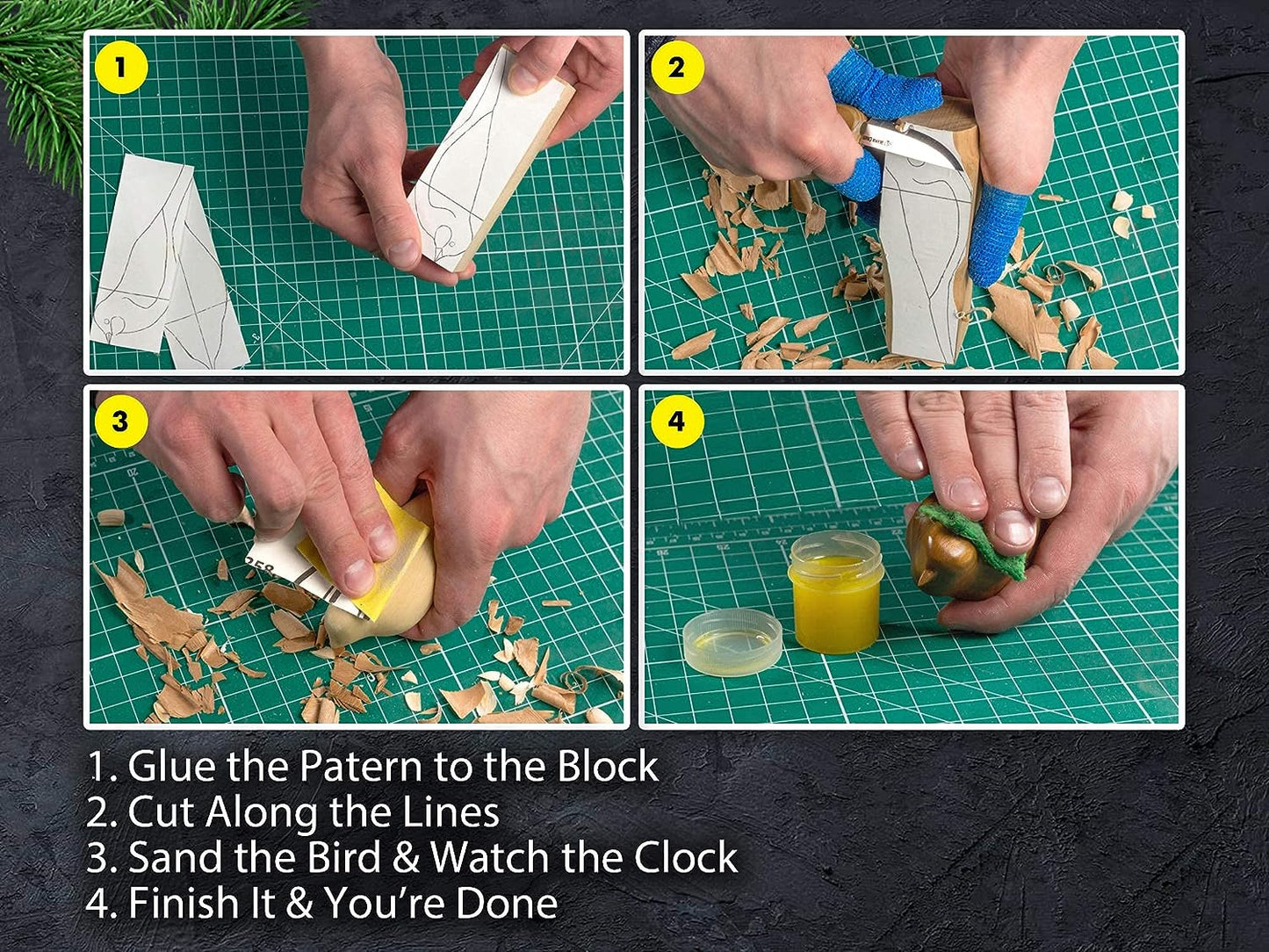 1

2

3

4

1. Glue the Patern to the Block
2. Cut Along the Lines
3. Sand the Bird & Watch the Clock
4. Finish It & You're Done